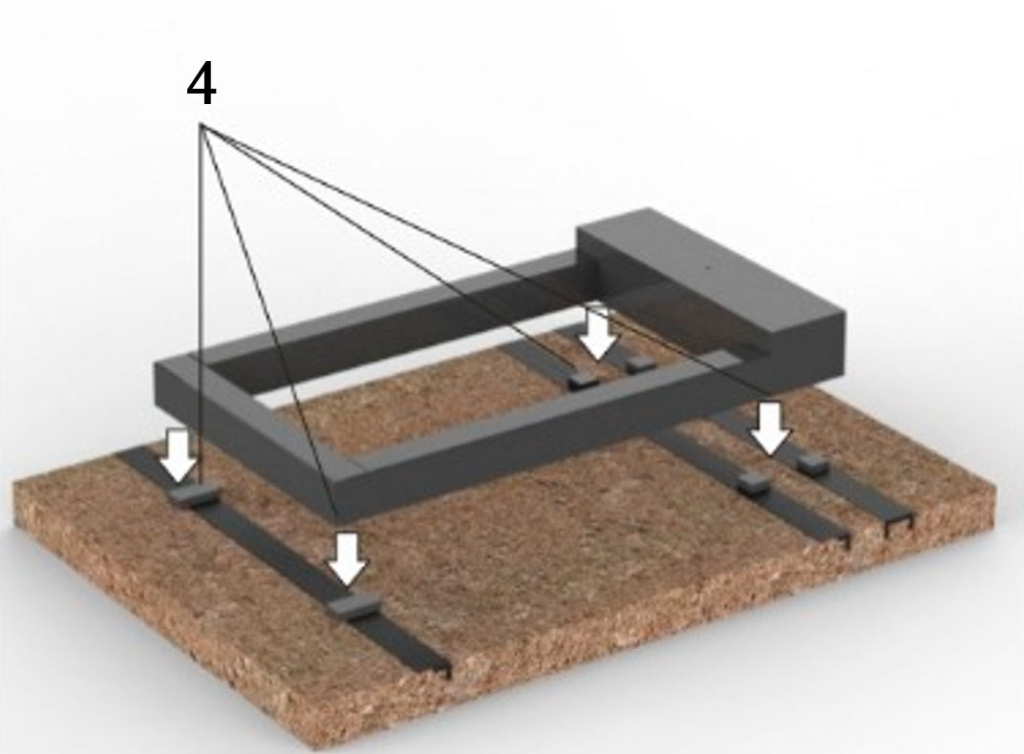 4