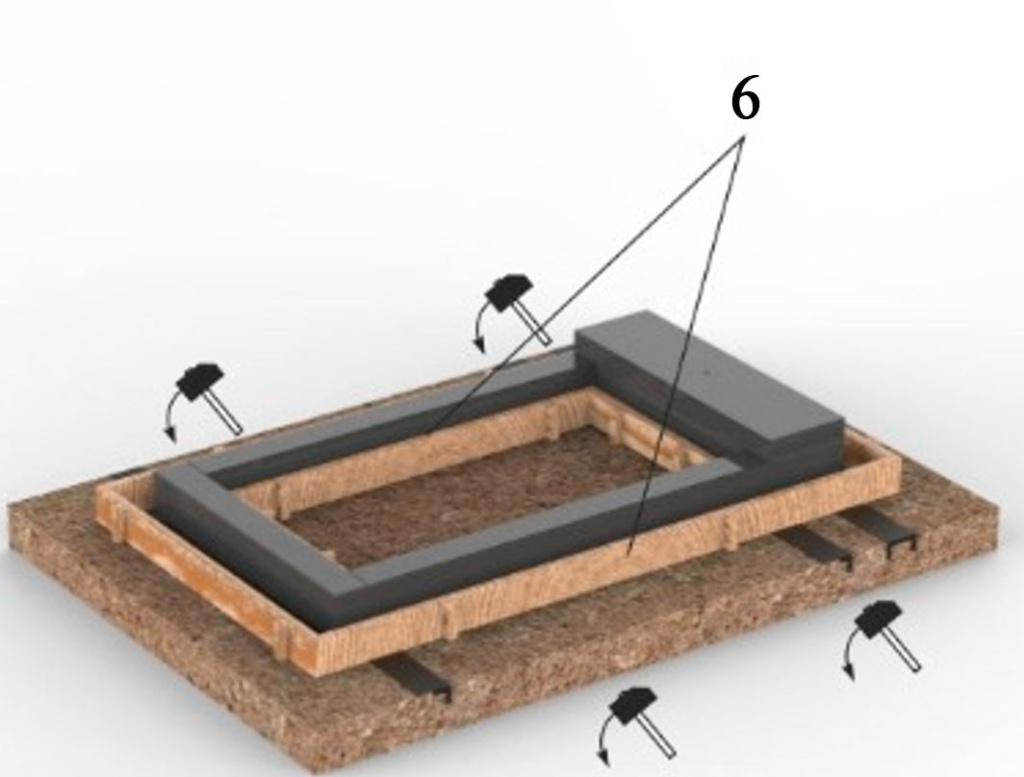 6