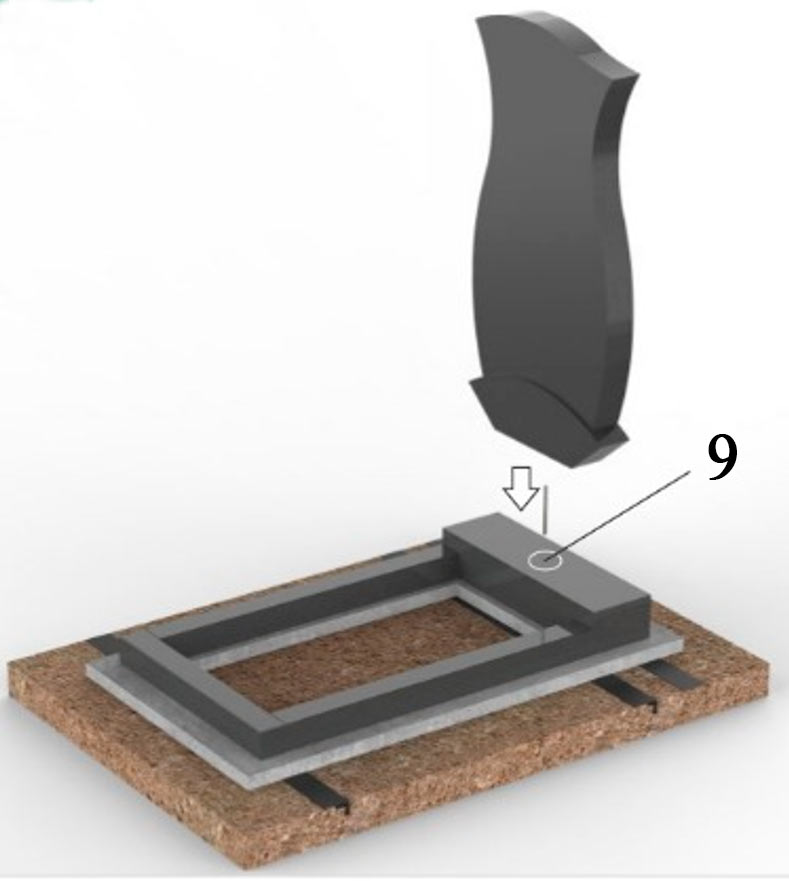 9